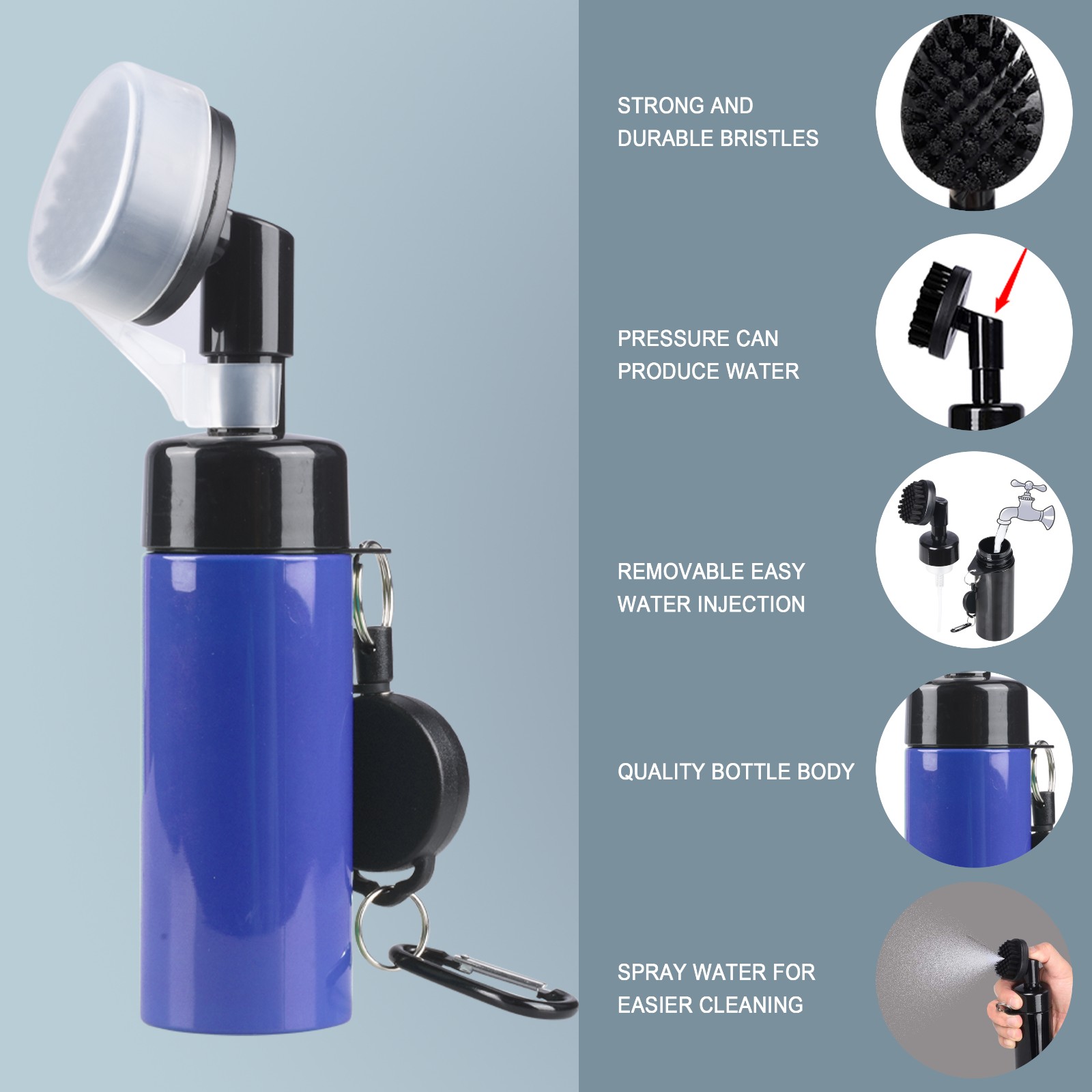 STRONG AND DURABLE BRISTLES

PRESSURE CAN PRODUCE WATER

REMOVABLE EASY WATER INJECTION

QUALITY BOTTLE BODY

SPRAY WATER FOR EASIER CLEANING